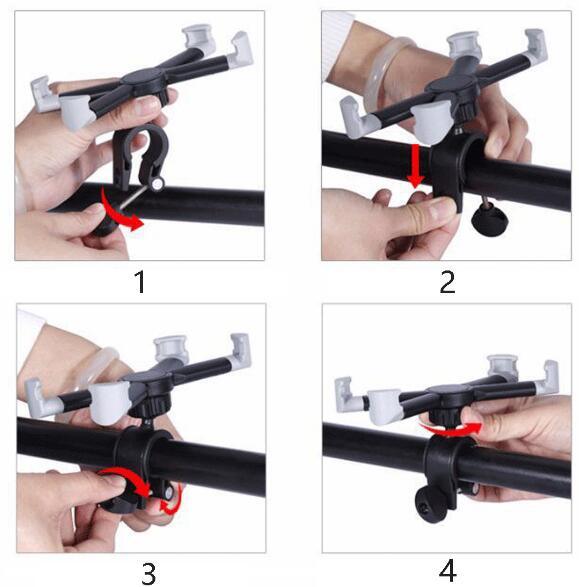 1

2

3

4